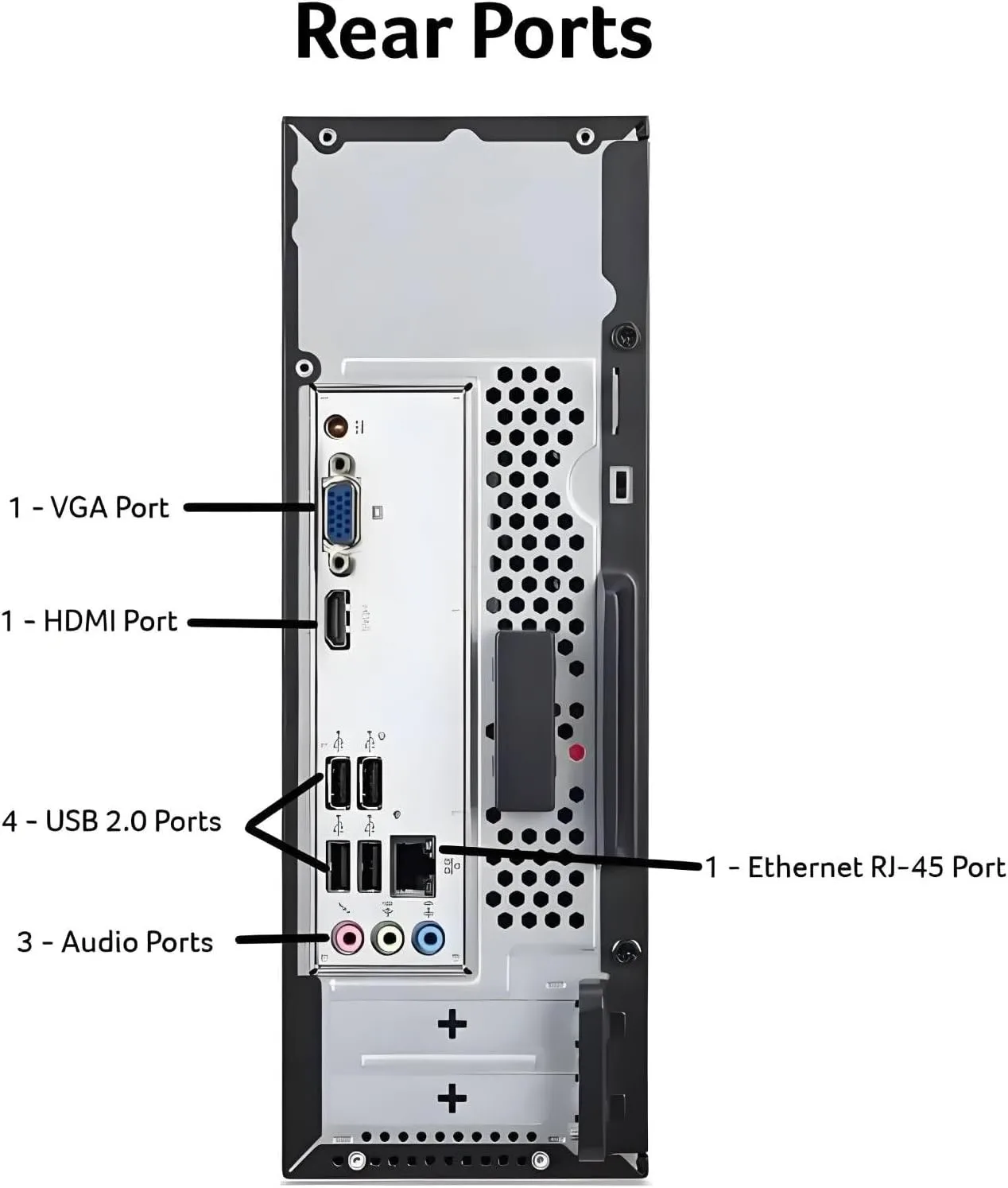 Rear Ports

1 - VGA Port

1 - HDMI Port

4 - USB 2.0 Ports

1 - Ethernet RJ-45 Port

3 - Audio Ports