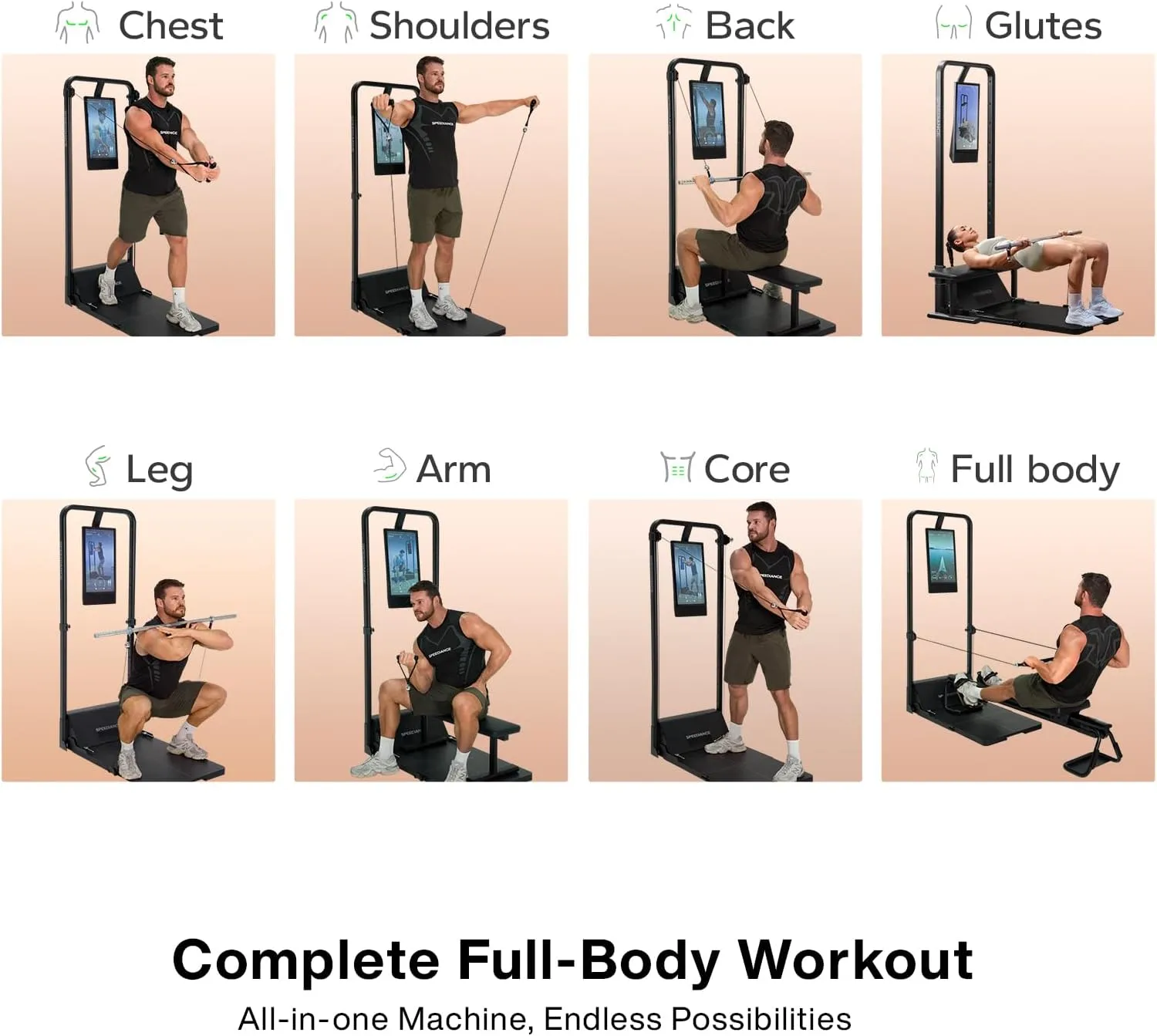 Chest

Shoulders

Back

Glutes

Leg

Arm

Core

Full body

Complete Full-Body Workout

All-in-one Machine, Endless Possibilities