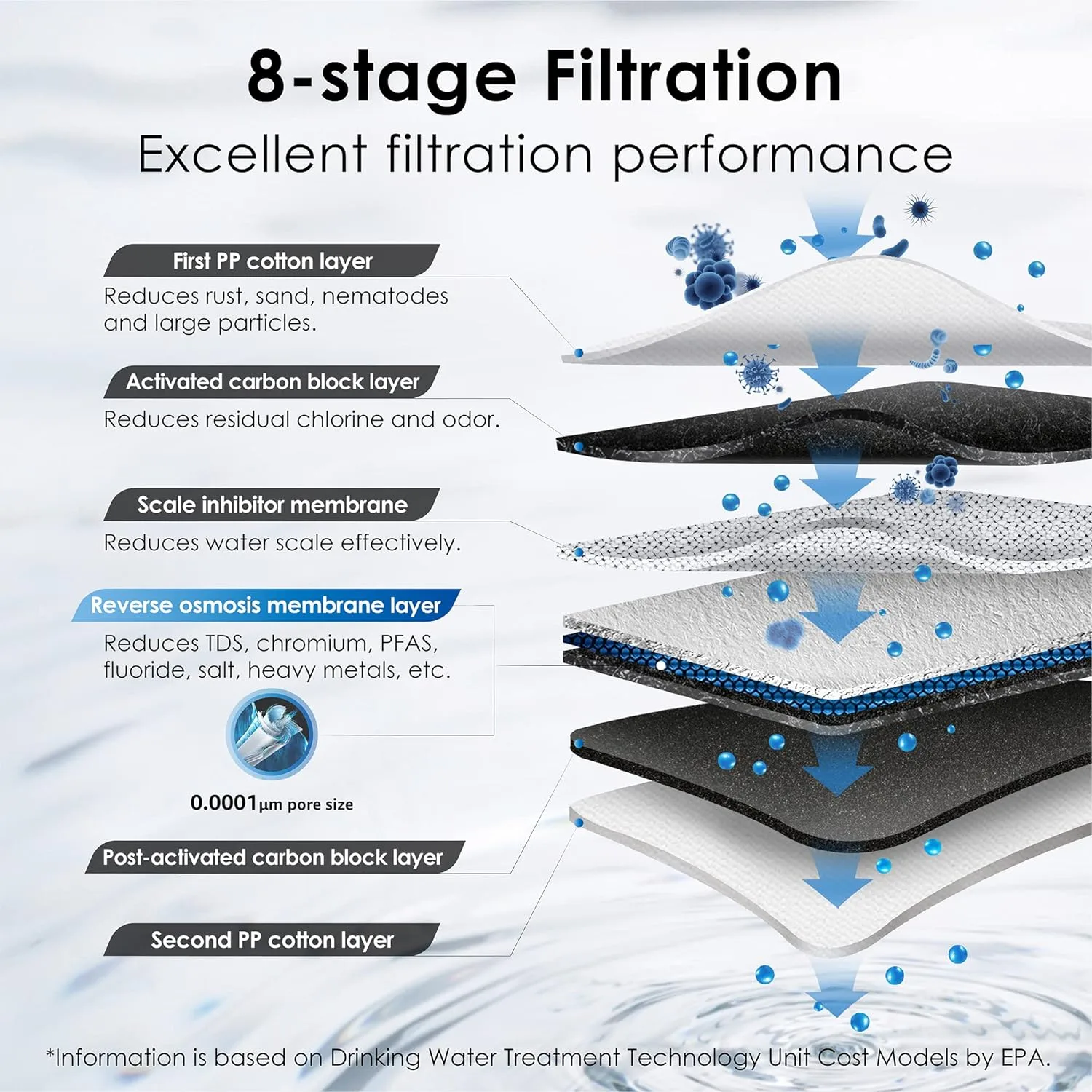 8-stage Filtration
Excellent filtration performance

First PP cotton layer
Reduces rust, sand, nematodes and large particles.

Activated carbon block layer
Reduces residual chlorine and odor.

Scale inhibitor membrane
Reduces water scale effectively.

Reverse osmosis membrane layer
Reduces TDS, chromium, PFAS, fluoride, salt, heavy metals, etc.

0.0001μm pore size

Post-activated carbon block layer

Second PP cotton layer

*Information is based on Drinking Water Treatment Technology Unit Cost Models by EPA.