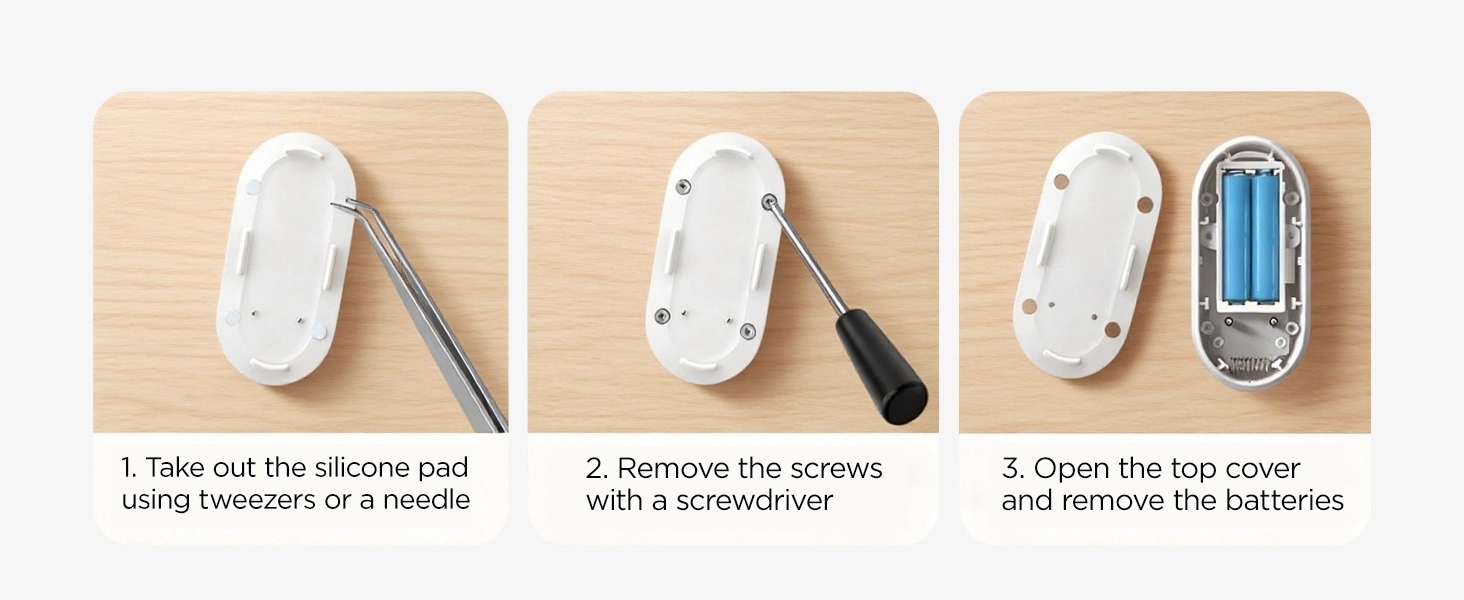 1. Take out the silicone pad using tweezers or a needle

2. Remove the screws with a screwdriver

3. Open the top cover and remove the batteries