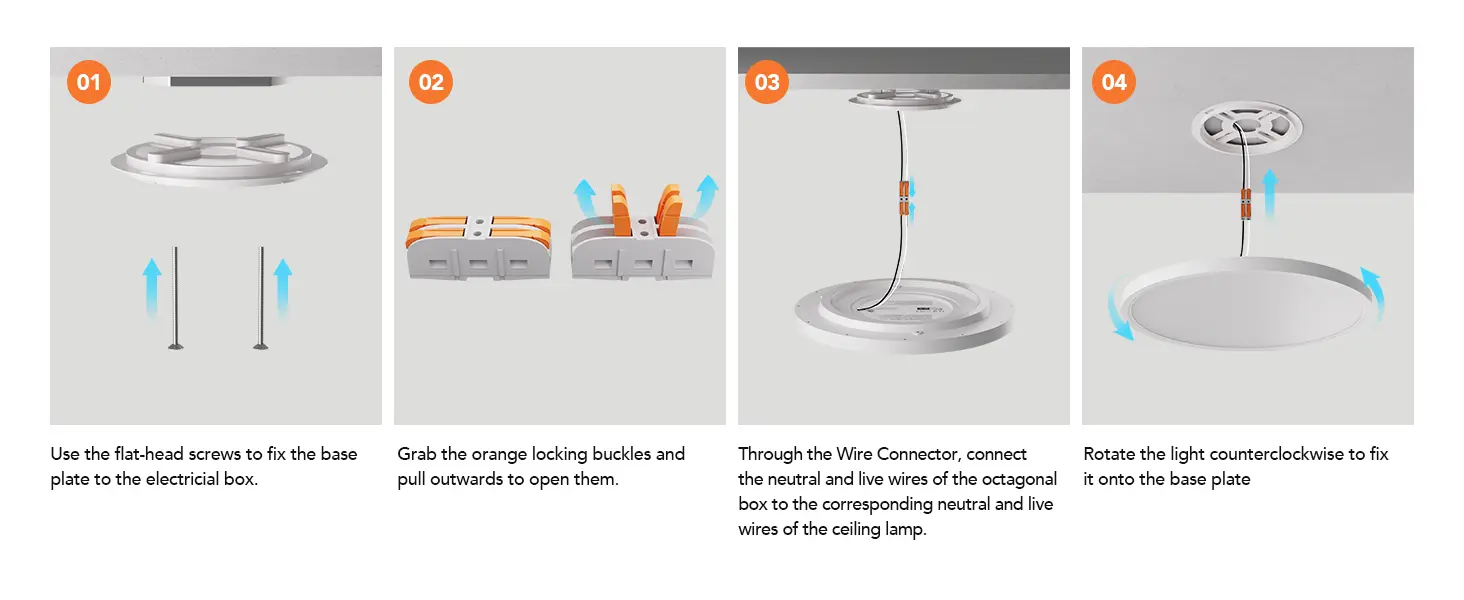 01

Use the flat-head screws to fix the base plate to the electricial box.

02

Grab the orange locking buckles and pull outwards to open them.

03

Through the Wire Connector, connect the neutral and live wires of the octagonal box to the corresponding neutral and live wires of the ceiling lamp.

04

Rotate the light counterclockwise to fix it onto the base plate