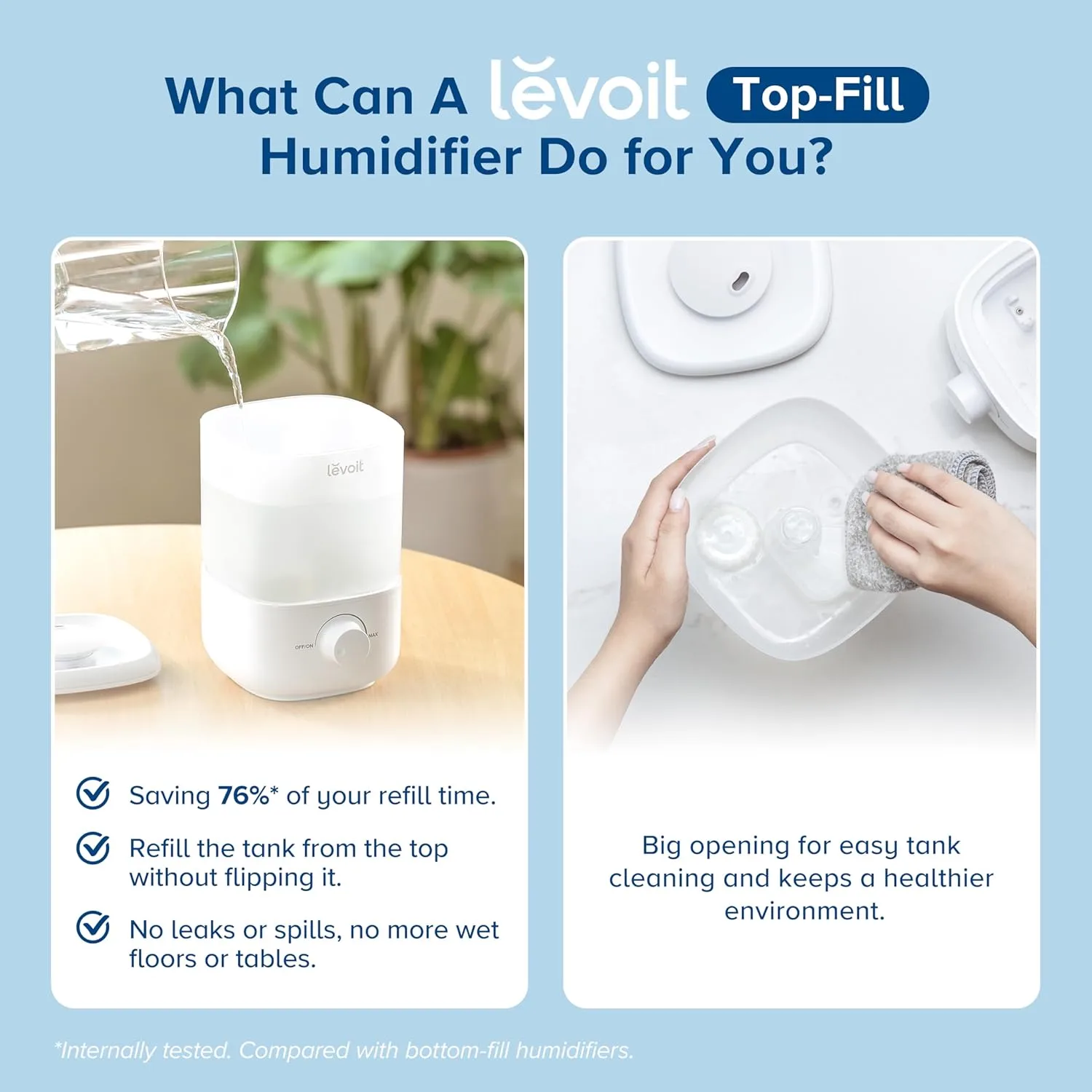 What Can A levoit Top-Fill Humidifier Do for You?

levoit

OFF/ON MAX

Saving 76%* of your refill time.

Refill the tank from the top without flipping it.

No leaks or spills, no more wet floors or tables.

Big opening for easy tank cleaning and keeps a healthier environment.

*Internally tested. Compared with bottom-fill humidifiers.