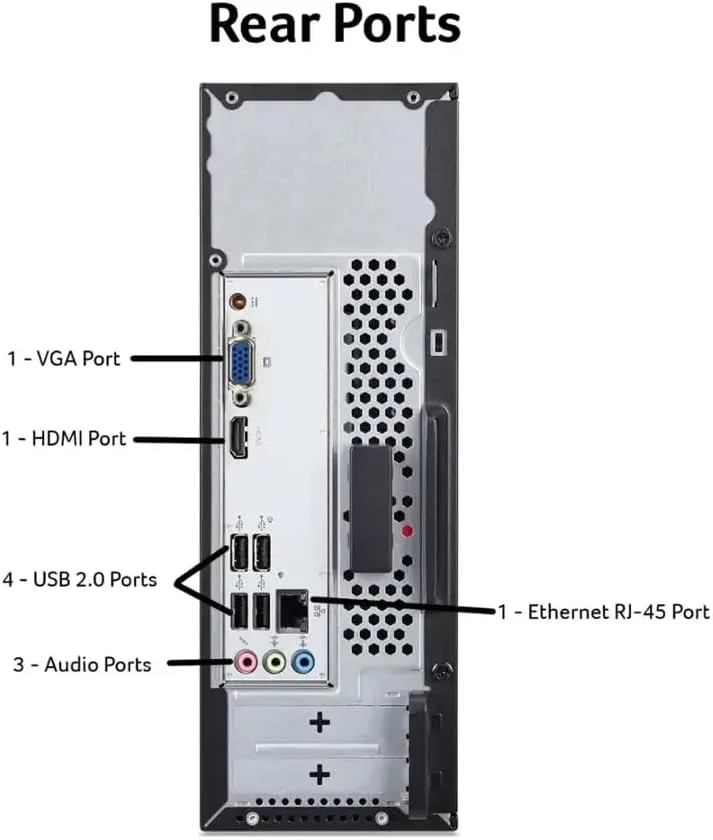 Rear Ports

1 - VGA Port

1 - HDMI Port

4 - USB 2.0 Ports

1 - Ethernet RJ-45 Port

3 - Audio Ports