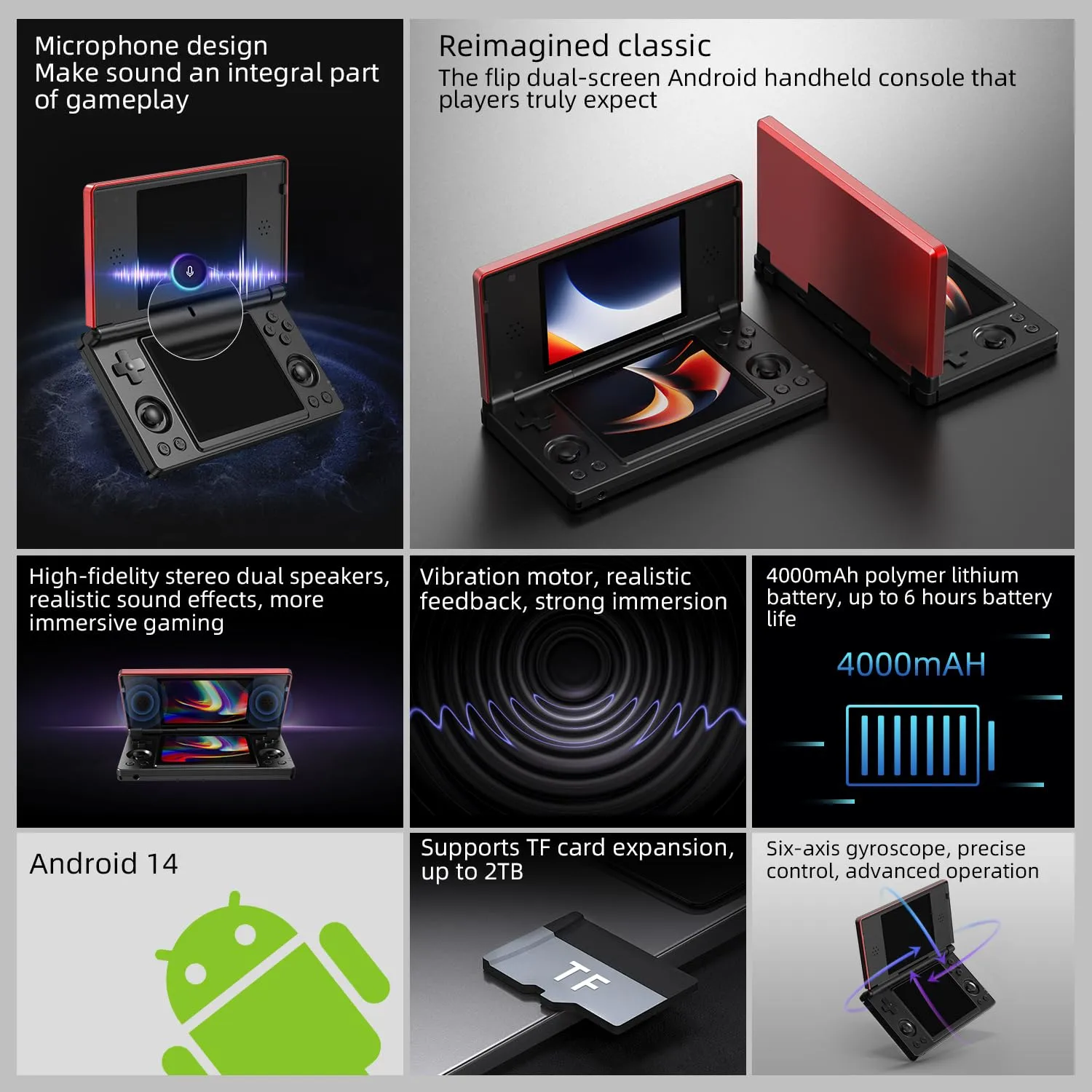 Microphone design
Make sound an integral part of gameplay

Reimagined classic
The flip dual-screen Android handheld console that players truly expect

High-fidelity stereo dual speakers, realistic sound effects, more immersive gaming

Vibration motor, realistic feedback, strong immersion

4000mAh polymer lithium battery, up to 6 hours battery life

4000mAH

Android 14

Supports TF card expansion, up to 2TB

TF

Six-axis gyroscope, precise control, advanced operation