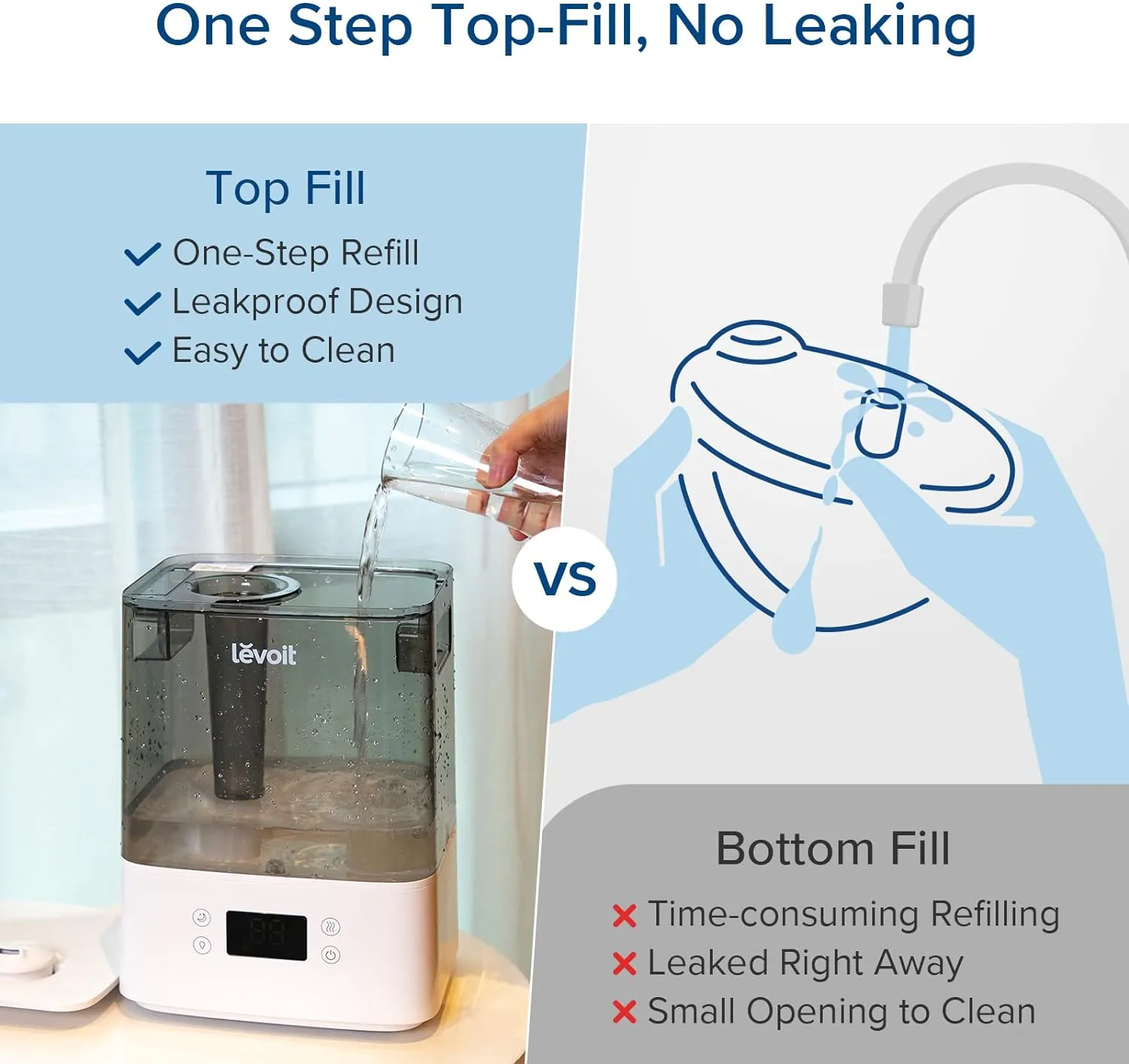 One Step Top-Fill, No Leaking

Top Fill
One-Step Refill
Leakproof Design
Easy to Clean

levoit

VS

Bottom Fill
Time-consuming Refilling
Leaked Right Away
Small Opening to Clean