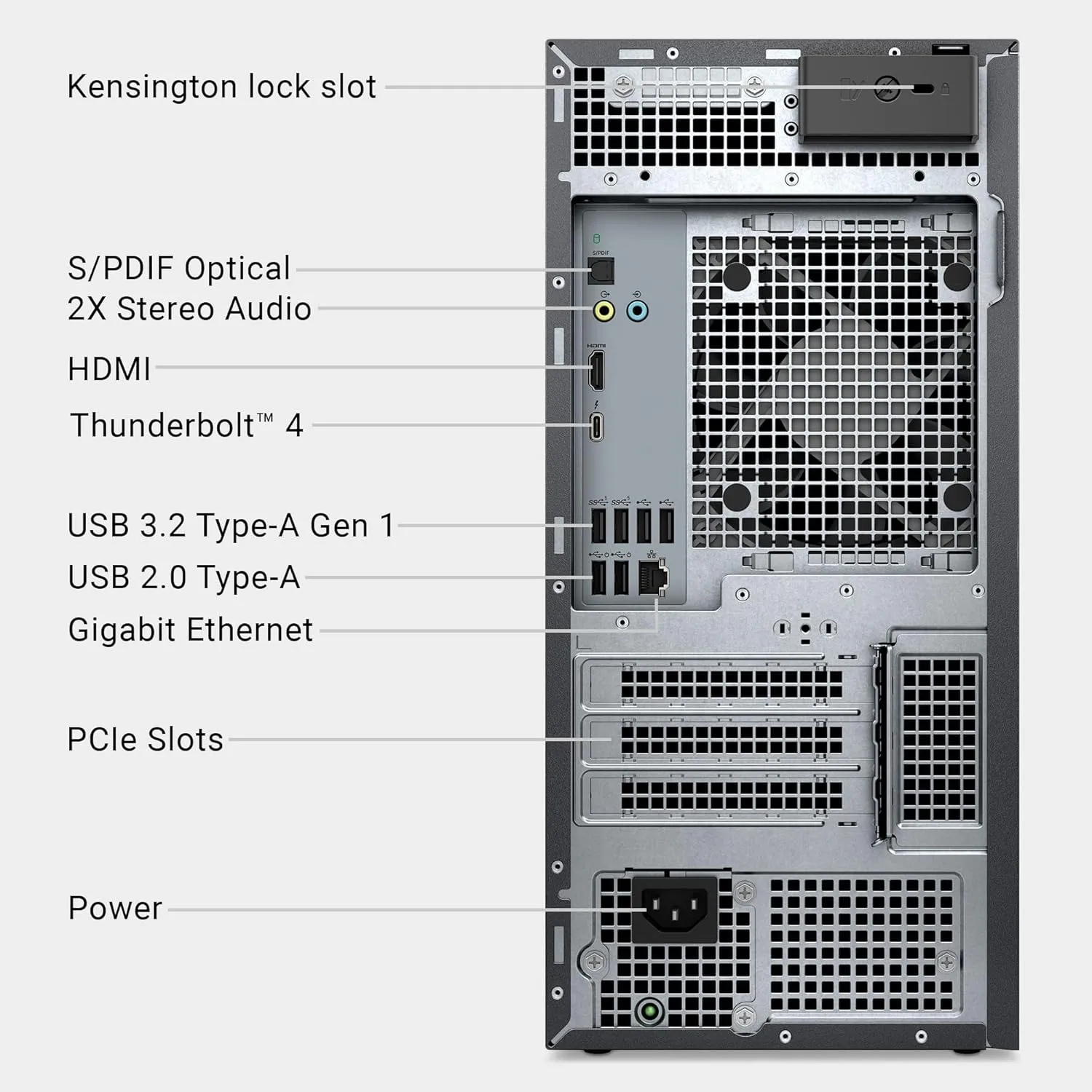 Kensington lock slot

S/PDIF Optical
2X Stereo Audio

HDMI

Thunderbolt™ 4

USB 3.2 Type-A Gen 1
USB 2.0 Type-A
Gigabit Ethernet

PCIe Slots

Power

S/PDIF

HDMI