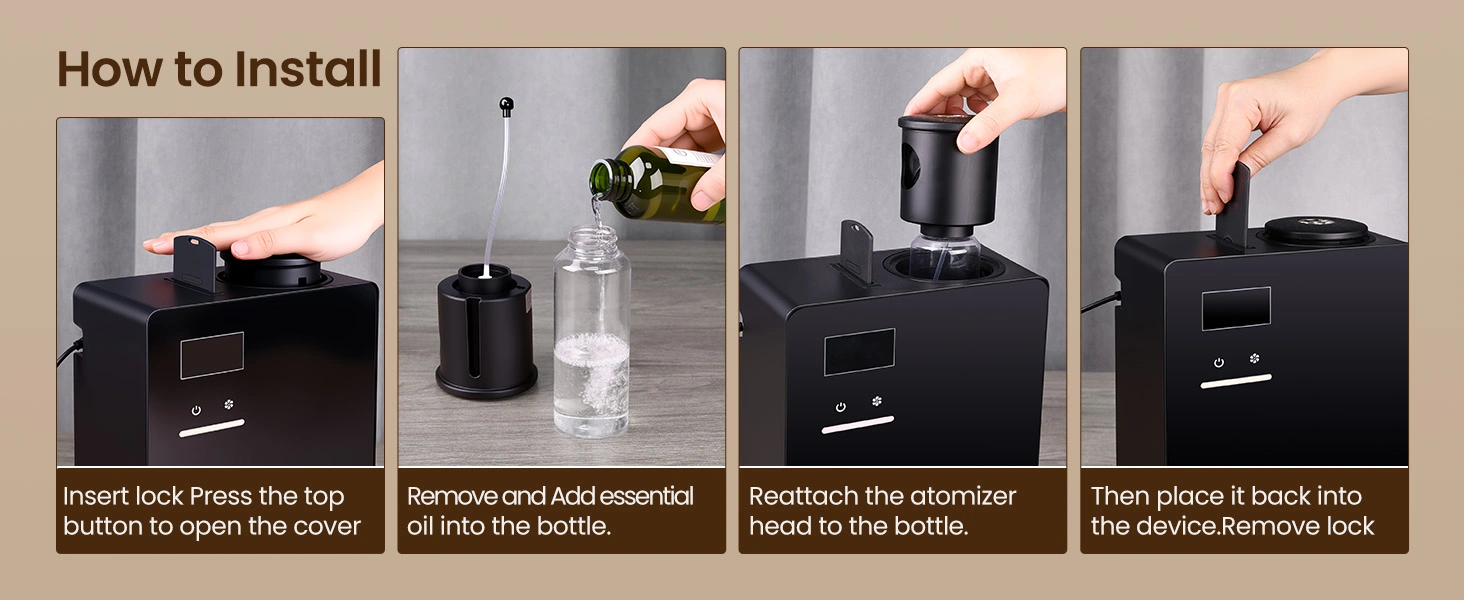 How to Install

Insert lock Press the top button to open the cover

Remove and Add essential oil into the bottle.

Reattach the atomizer head to the bottle.

Then place it back into the device.Remove lock