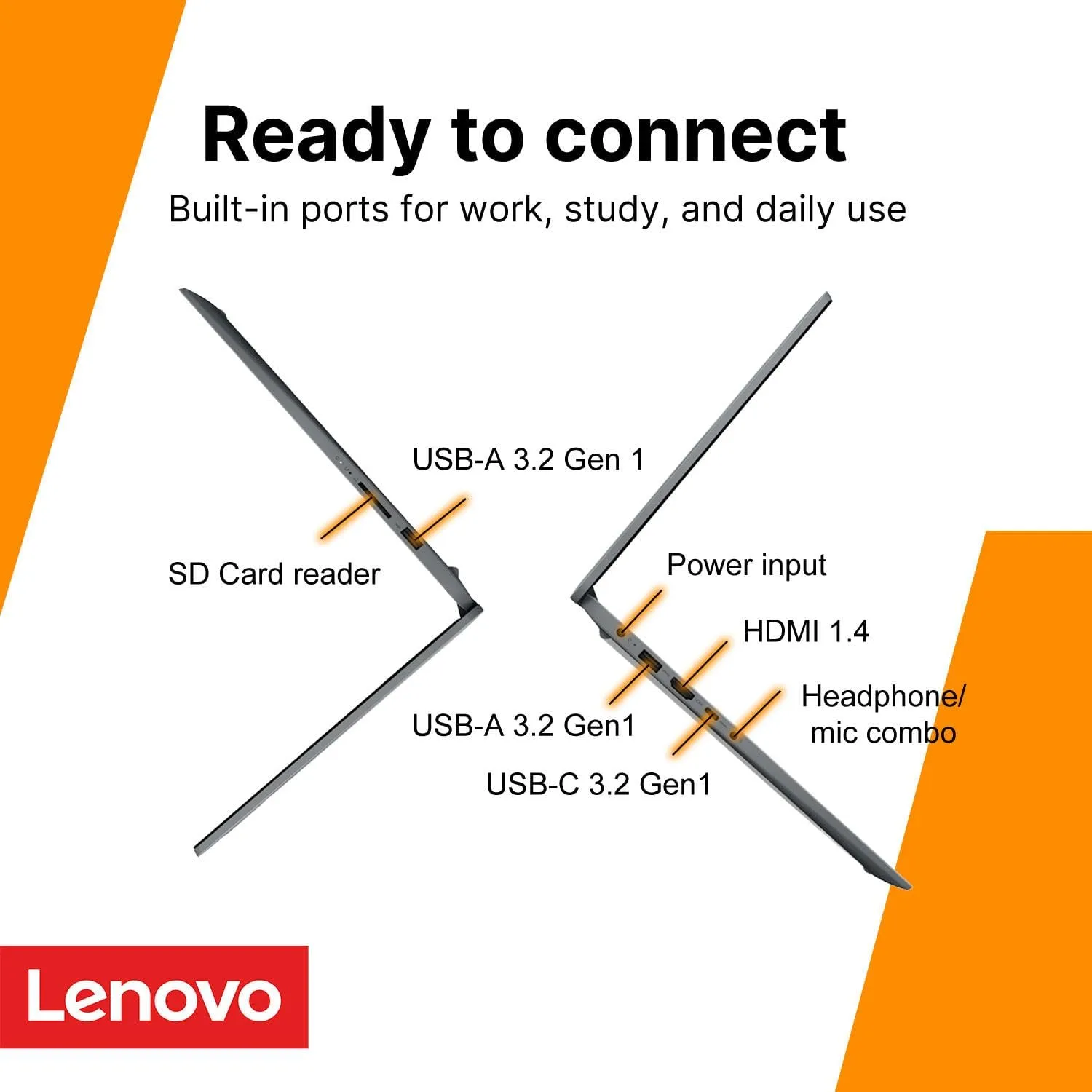 Ready to connect

Built-in ports for work, study, and daily use

USB-A 3.2 Gen 1

SD Card reader

Power input

HDMI 1.4

Headphone/ mic combo

USB-A 3.2 Gen1

USB-C 3.2 Gen1

Lenovo