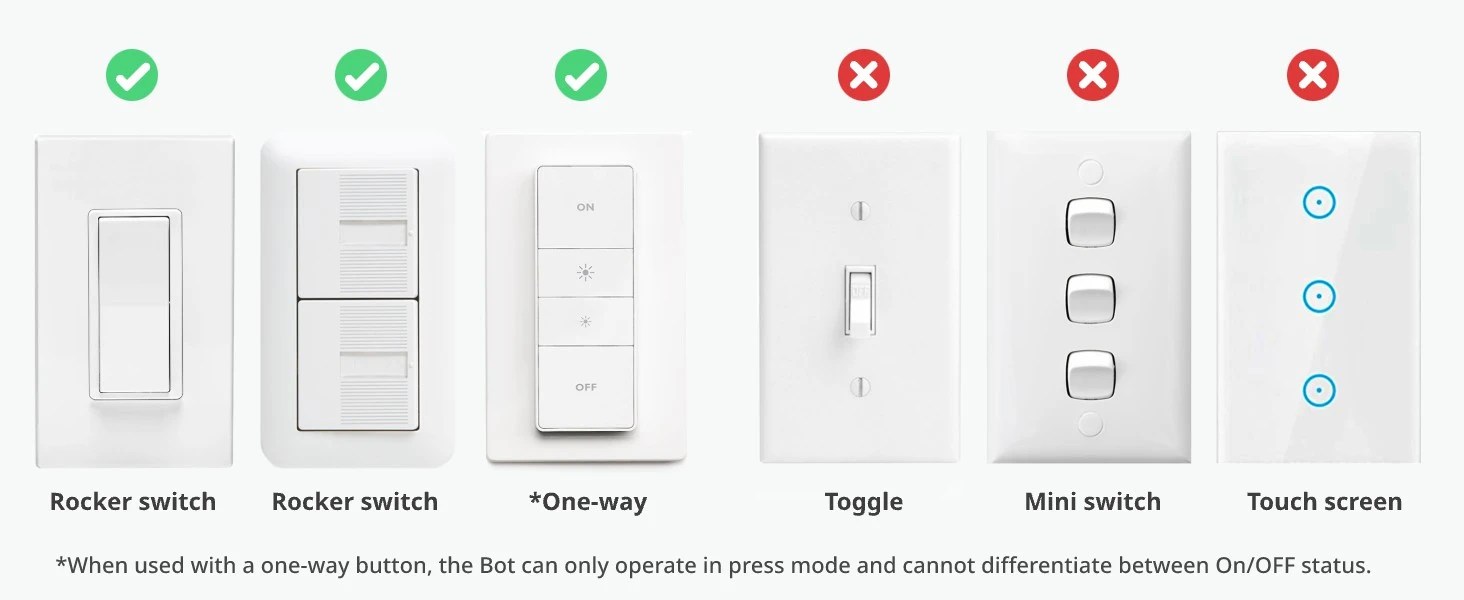 ON

OFF

Rocker switch

Rocker switch

*One-way

Toggle

Mini switch

Touch screen

*When used with a one-way button, the Bot can only operate in press mode and cannot differentiate between On/OFF status.