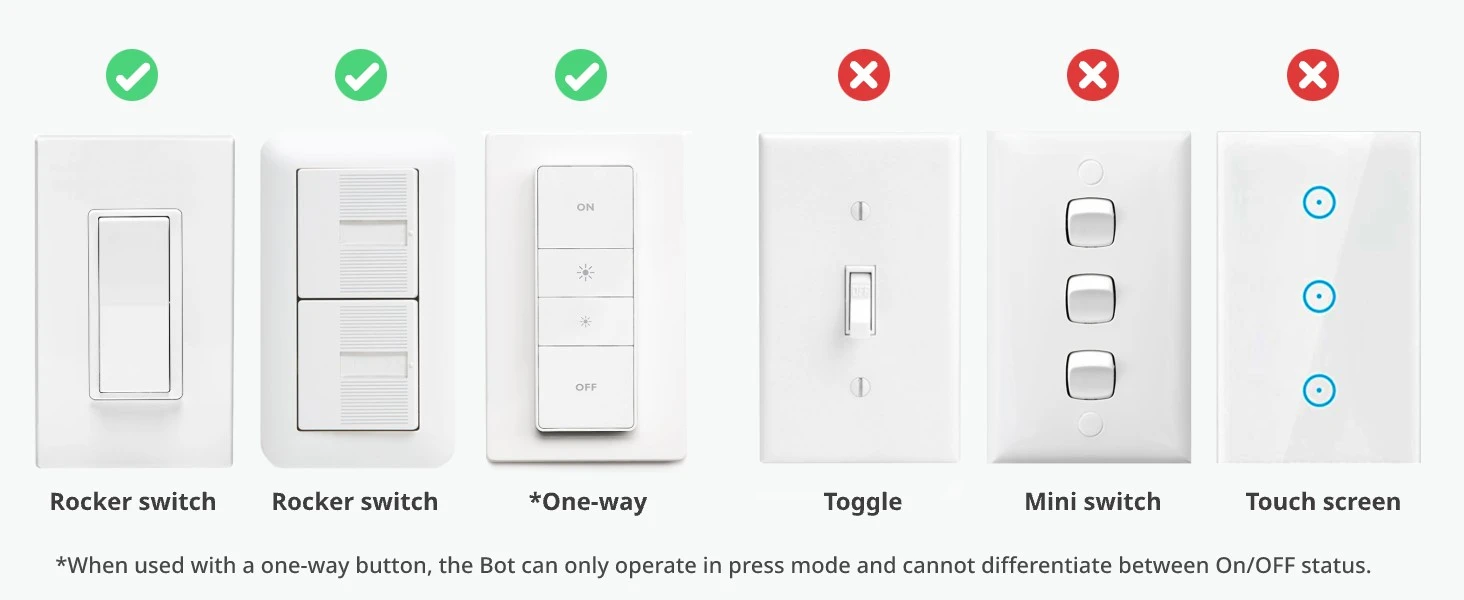 ON

OFF

Rocker switch

Rocker switch

*One-way

Toggle

Mini switch

Touch screen

*When used with a one-way button, the Bot can only operate in press mode and cannot differentiate between On/OFF status.