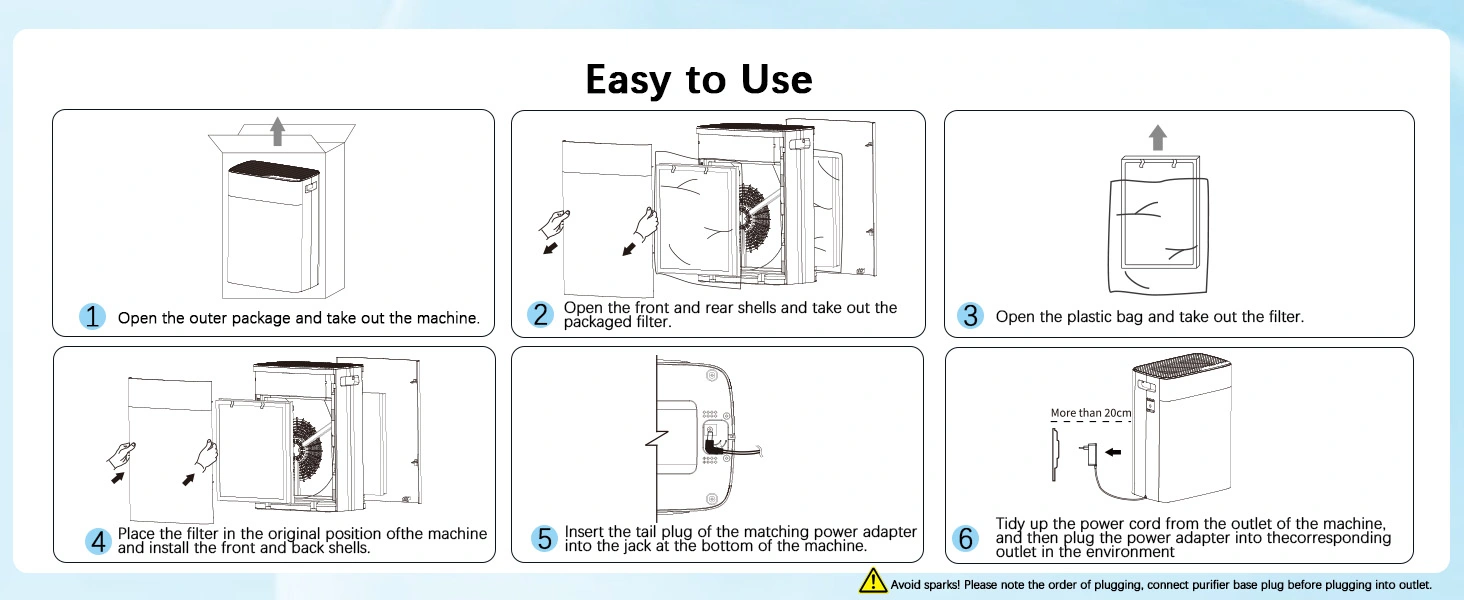 Easy to Use

1 Open the outer package and take out the machine.

2 Open the front and rear shells and take out the packaged filter.

3 Open the plastic bag and take out the filter.

4 Place the filter in the original position ofthe machine and install the front and back shells.

5 Insert the tail plug of the matching power adapter into the jack at the bottom of the machine.

More than 20cm

6 Tidy up the power cord from the outlet of the machine, and then plug the power adapter into thecorresponding outlet in the environment

Avoid sparks! Please note the order of plugging, connect purifier base plug before plugging into outlet.