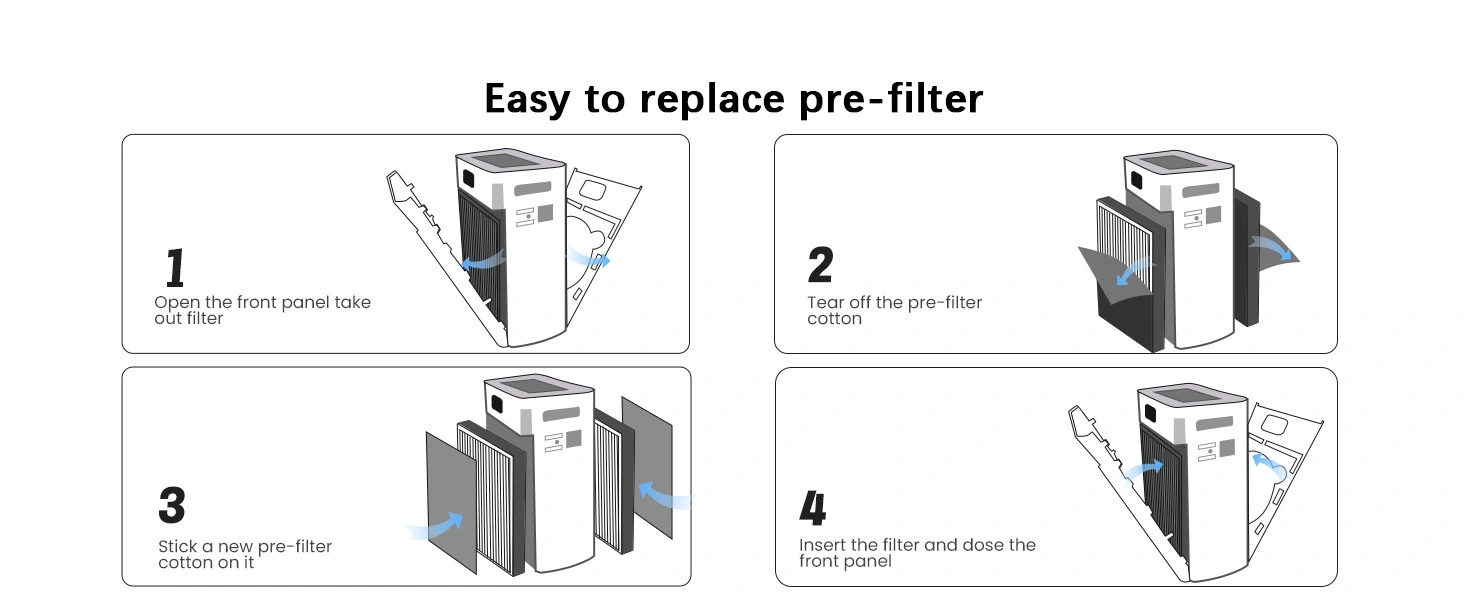 Easy to replace pre-filter

1
Open the front panel take out filter

2
Tear off the pre-filter cotton

3
Stick a new pre-filter cotton on it

4
Insert the filter and dose the front panel