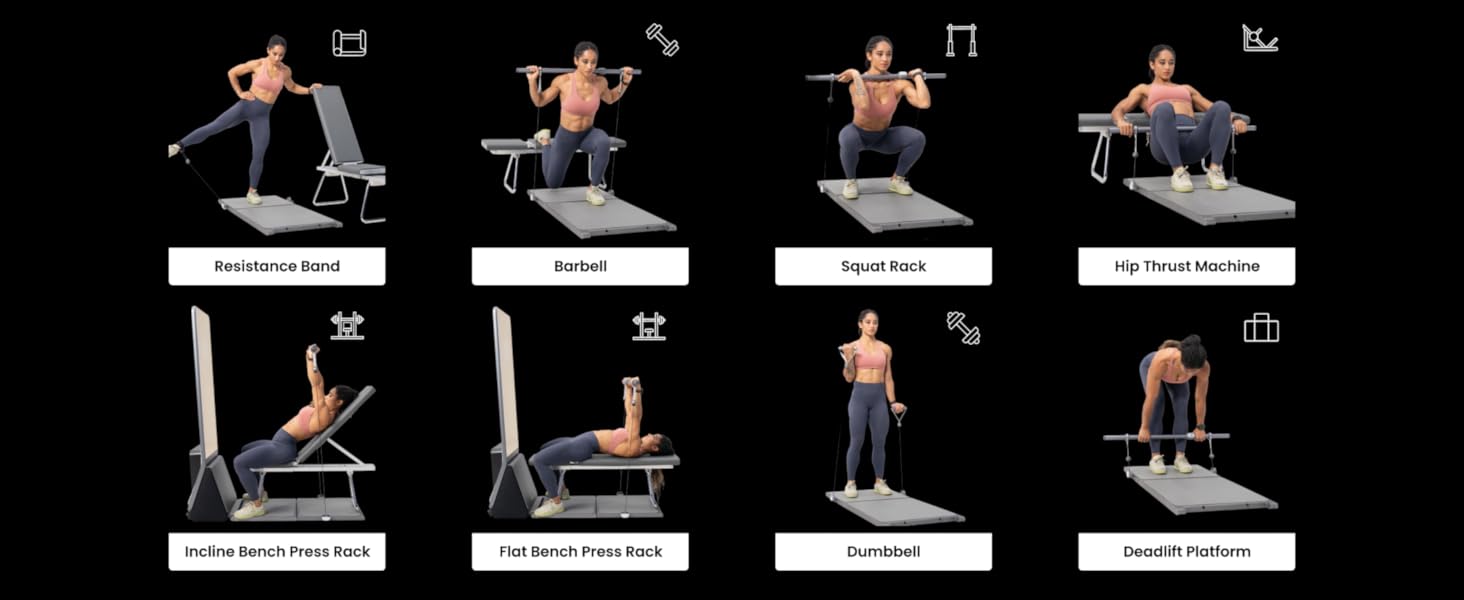 Resistance Band

Barbell

Squat Rack

Hip Thrust Machine

Incline Bench Press Rack

Flat Bench Press Rack

Dumbbell

Deadlift Platform