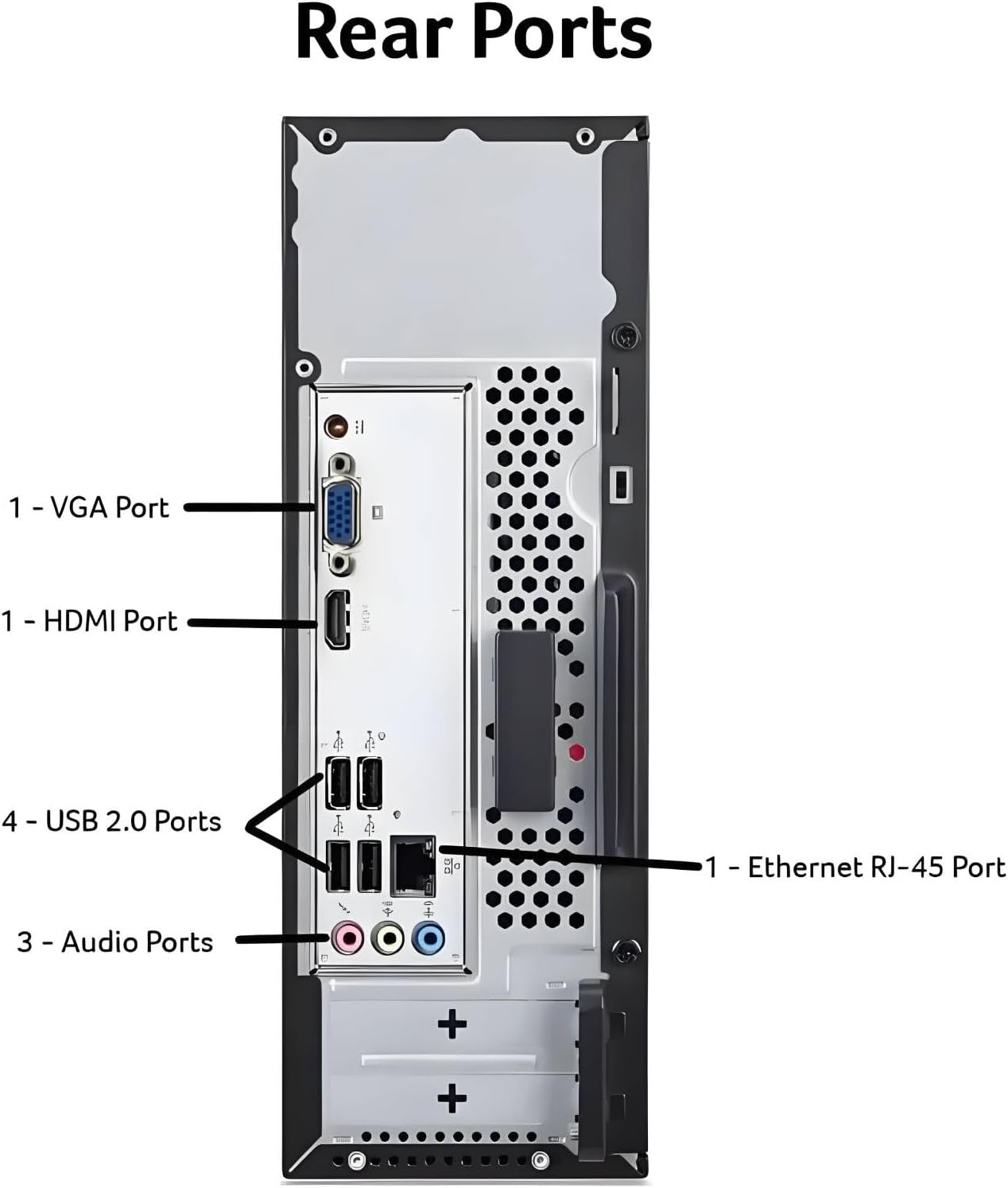 Rear Ports

1 - VGA Port

1 - HDMI Port

4 - USB 2.0 Ports

1 - Ethernet RJ-45 Port

3 - Audio Ports