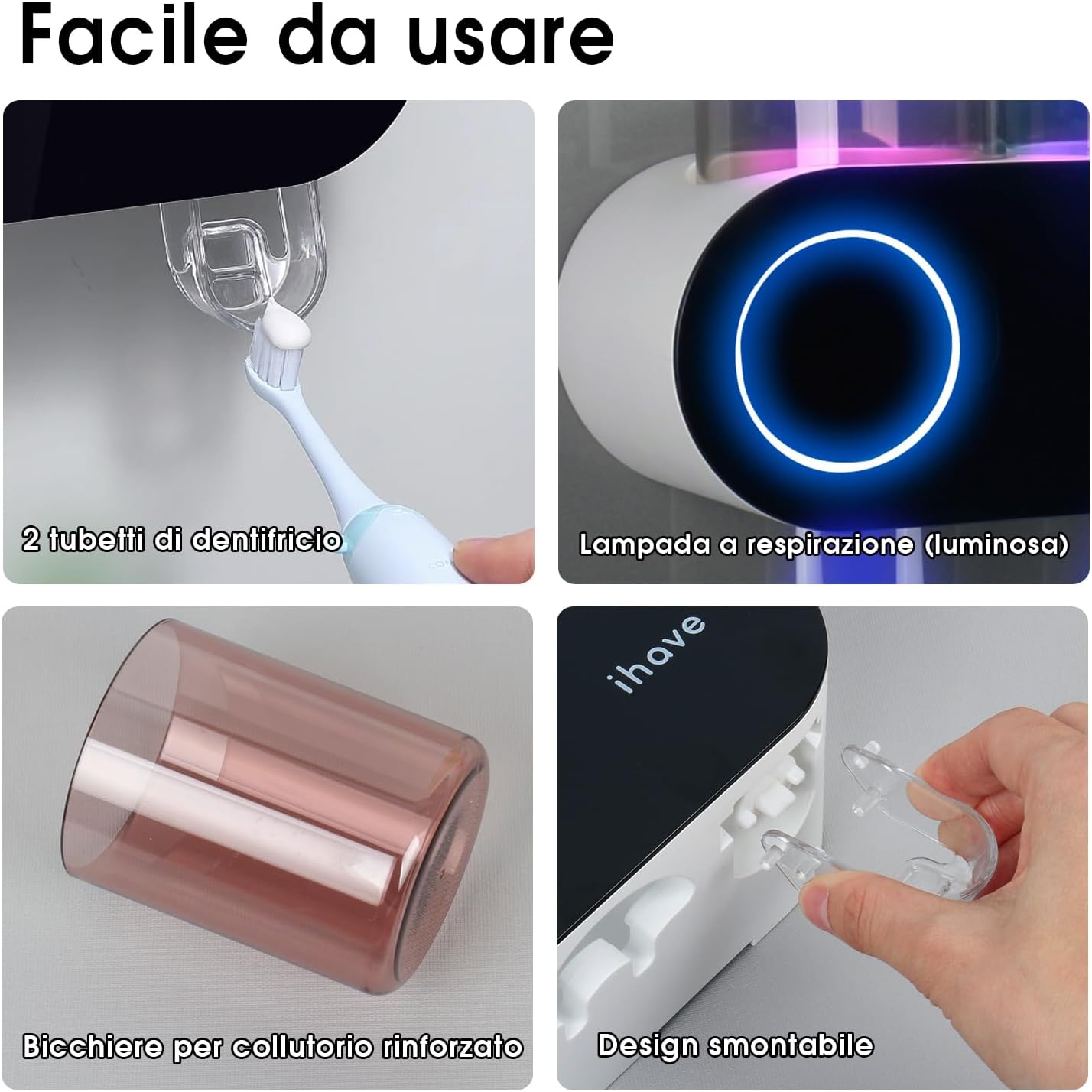 Facile da usare

2 tubetti di dentifricio

Lampada a respirazione (luminosa)

Bicchiere per collutorio rinforzato

ihave

Design smontabile