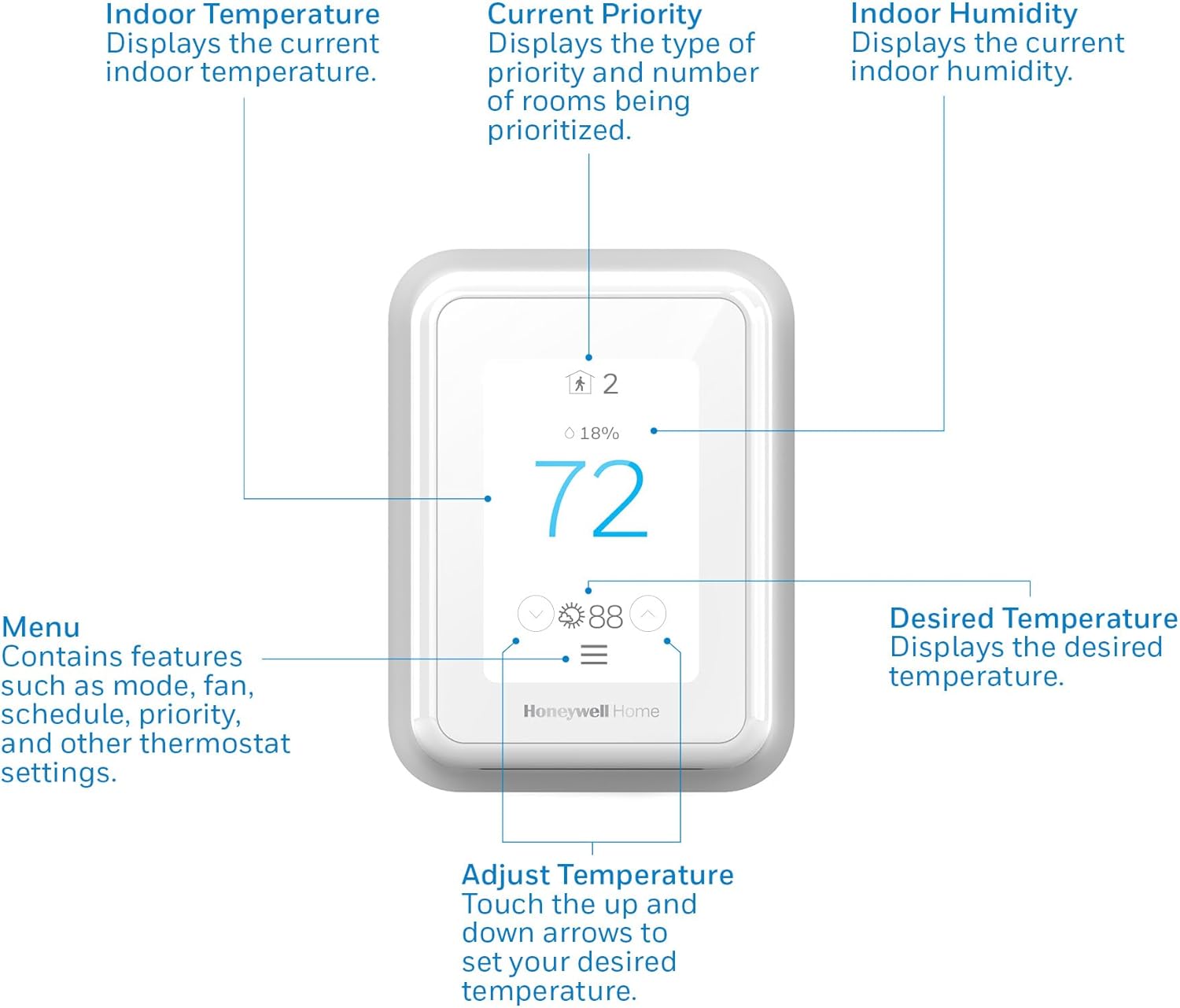 Indoor Temperature
Displays the current indoor temperature.

Current Priority
Displays the type of priority and number of rooms being prioritized.

Indoor Humidity
Displays the current indoor humidity.

2

18%

72

88

Honeywell Home

Menu
Contains features such as mode, fan, schedule, priority, and other thermostat settings.

Desired Temperature
Displays the desired temperature.

Adjust Temperature
Touch the up and down arrows to set your desired temperature.