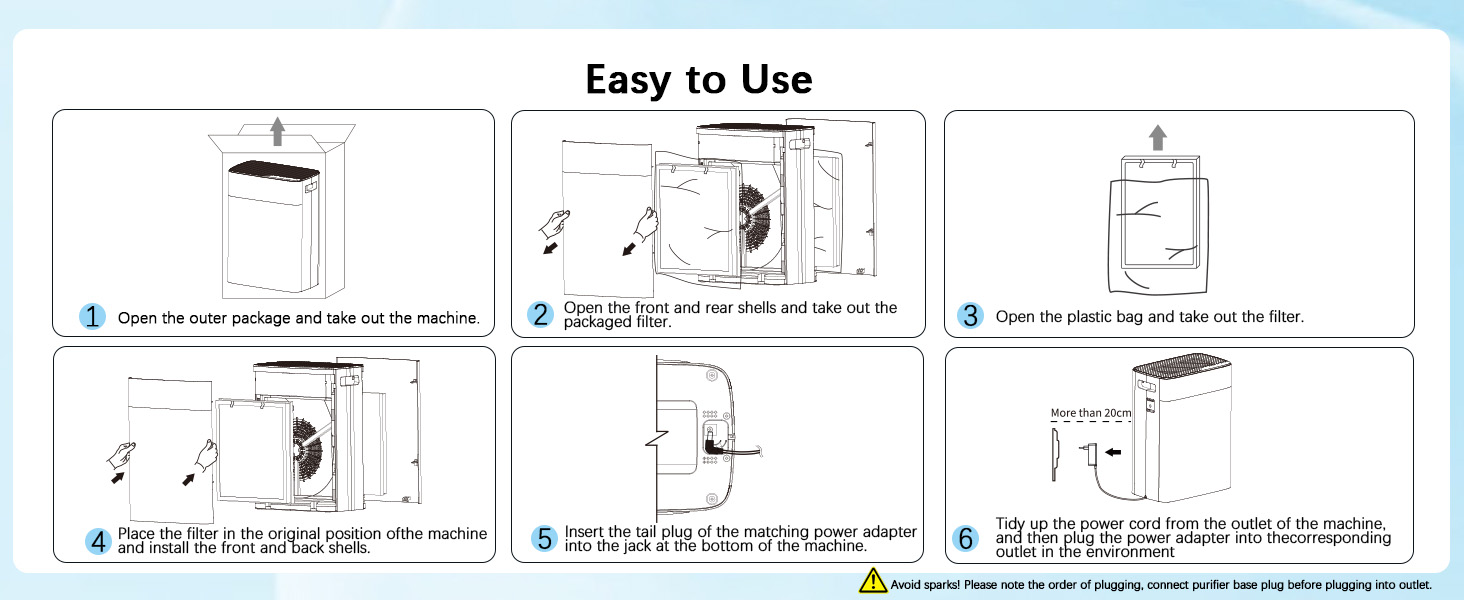 Easy to Use

1 Open the outer package and take out the machine.

2 Open the front and rear shells and take out the packaged filter.

3 Open the plastic bag and take out the filter.

4 Place the filter in the original position ofthe machine and install the front and back shells.

5 Insert the tail plug of the matching power adapter into the jack at the bottom of the machine.

More than 20cm

6 Tidy up the power cord from the outlet of the machine, and then plug the power adapter into thecorresponding outlet in the environment

Avoid sparks! Please note the order of plugging, connect purifier base plug before plugging into outlet.