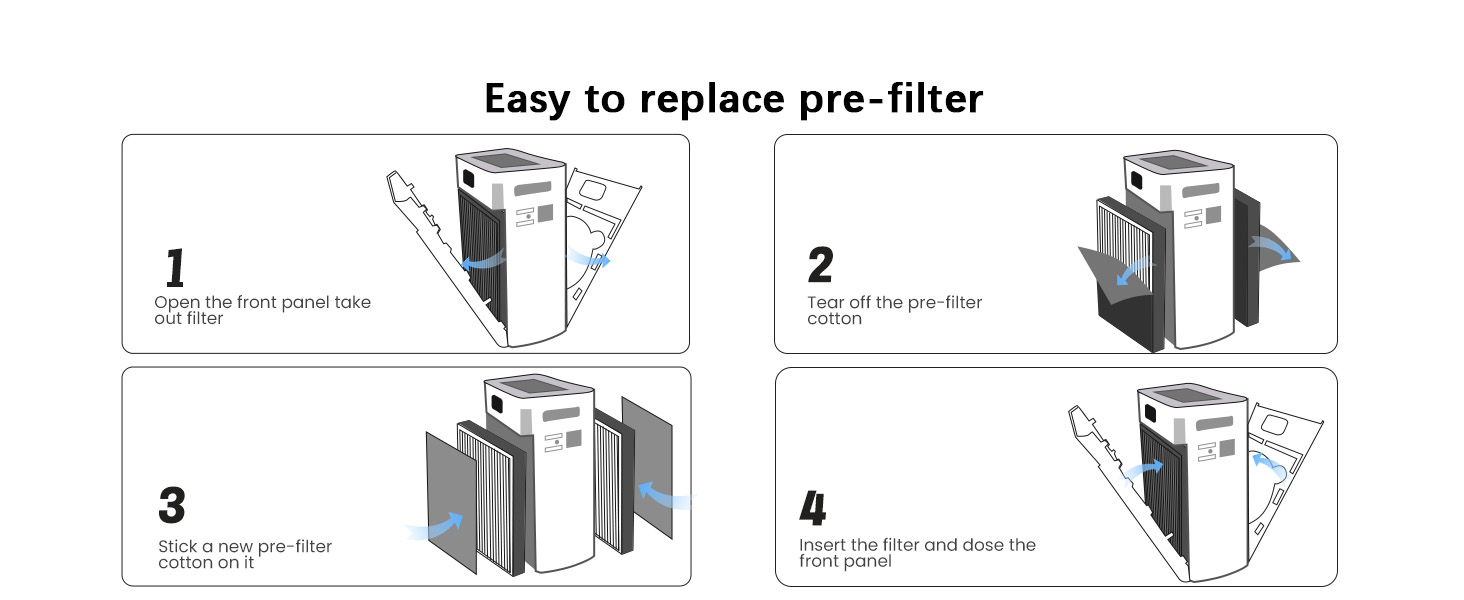 Easy to replace pre-filter

1
Open the front panel take out filter

2
Tear off the pre-filter cotton

3
Stick a new pre-filter cotton on it

4
Insert the filter and dose the front panel